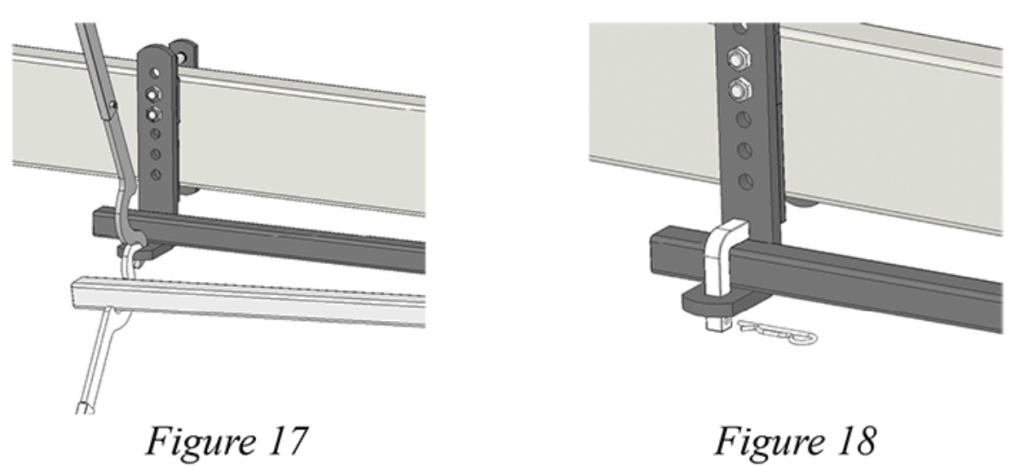 Figure 17

Figure 18