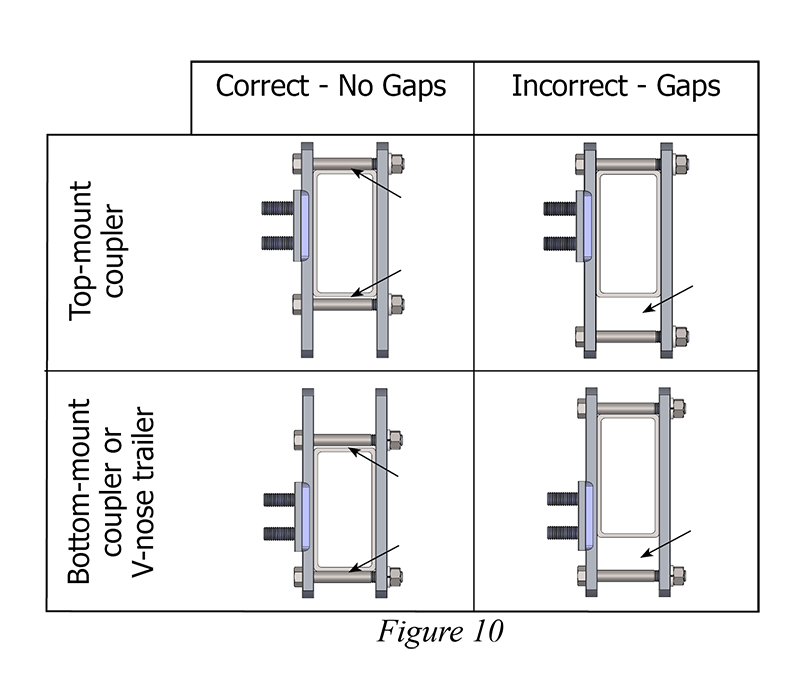 |  | Correct - No Gaps | Incorrect - Gaps |
|---|---|---|
| Top-mount coupler |  |  |
| Bottom-mount coupler or V-nose trailer |  |  |

Figure 10