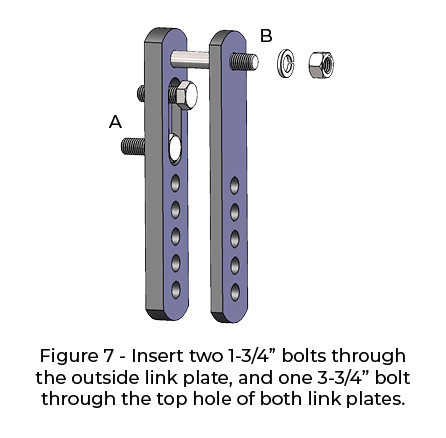 B

A

Figure 7 - Insert two 1-3/4” bolts through the outside link plate, and one 3-3/4” bolt through the top hole of both link plates.