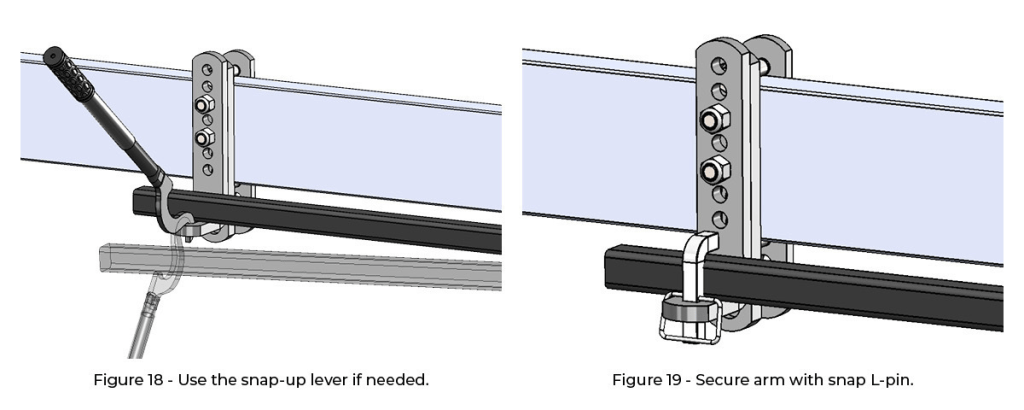 Figure 18 - Use the snap-up lever if needed.

Figure 19 - Secure arm with snap L-pin.